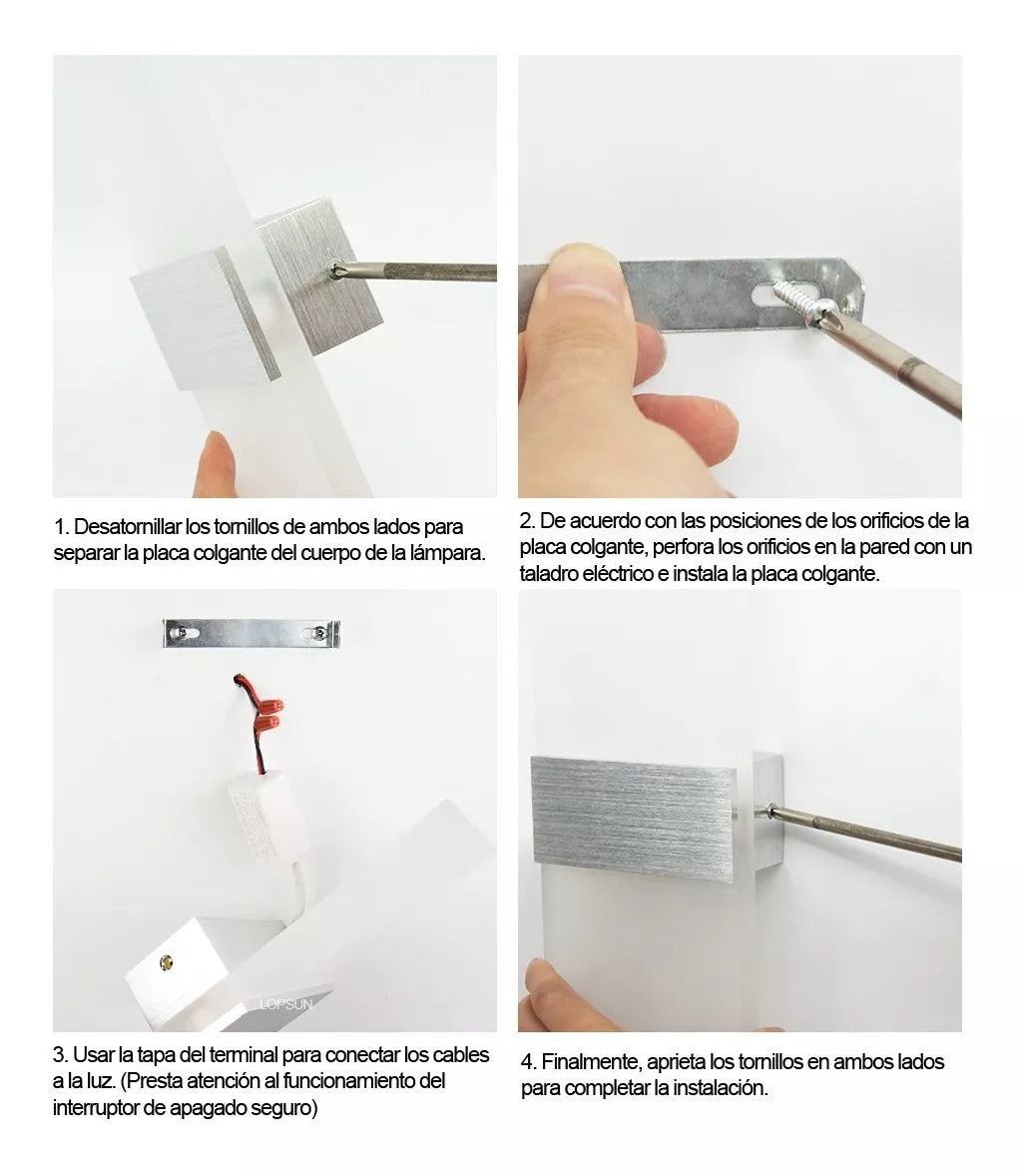 1. Desatornillar los tornillos de ambos lados para separar la placa colgante del cuerpo de la lámpara.

2. De acuerdo con las posiciones de los orificios de la placa colgante, perfora los orificios en la pared con un taladro eléctrico e instala la placa colgante.

LOPSUN

3. Usar la tapa del terminal para conectar los cables a la luz. (Presta atención al funcionamiento del interruptor de apagado seguro)

4. Finalmente, aprieta los tornillos en ambos lados para completar la instalación.