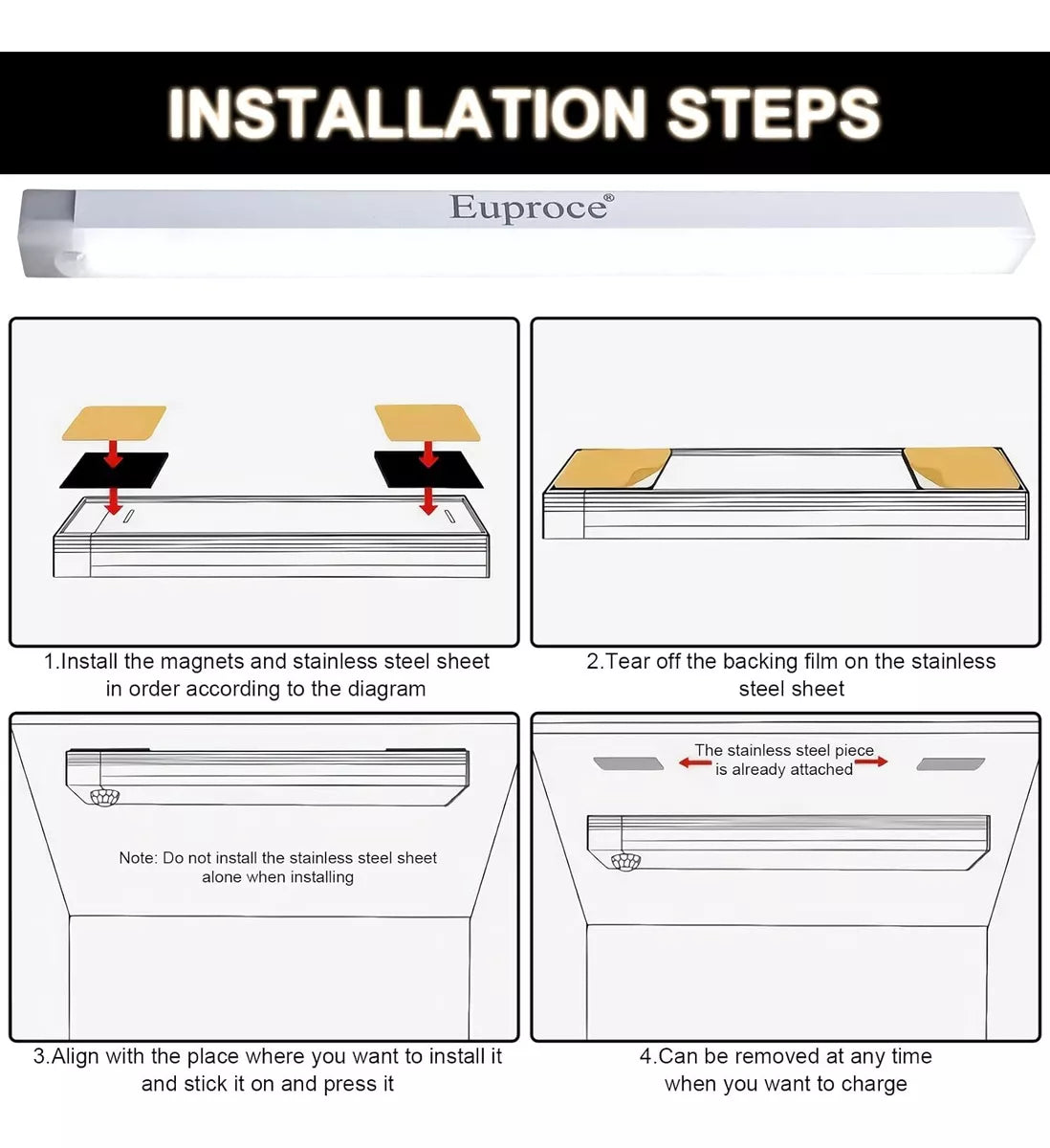 INSTALLATION STEPS

Euproce®

1.Install the magnets and stainless steel sheet in order according to the diagram

2.Tear off the backing film on the stainless steel sheet

Note: Do not install the stainless steel sheet alone when installing

3.Align with the place where you want to install it and stick it on and press it

The stainless steel piece is already attached

4.Can be removed at any time when you want to charge