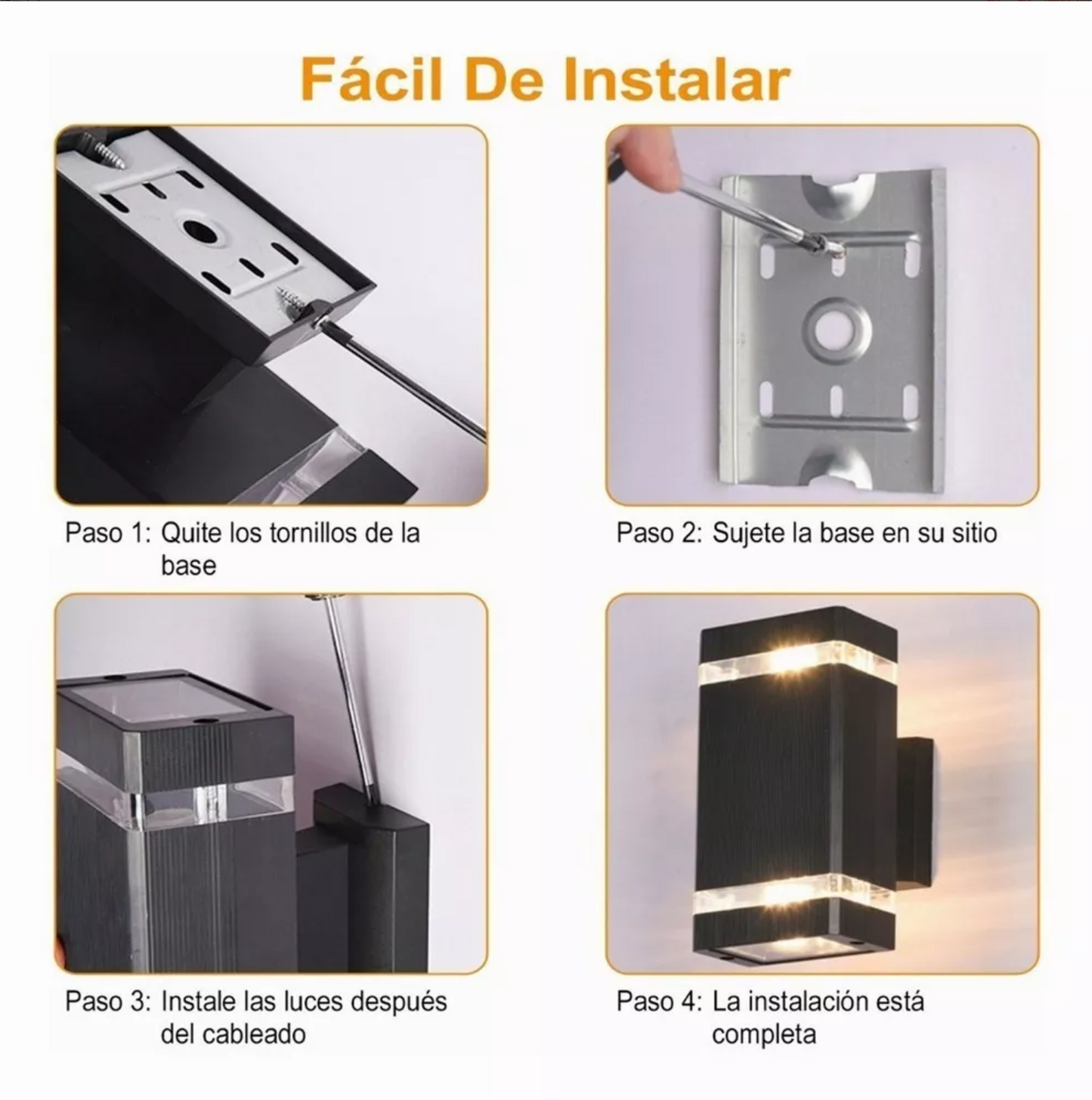 Fácil De Instalar

Paso 1: Quite los tornillos de la base

Paso 2: Sujete la base en su sitio

Paso 3: Instale las luces después del cableado

Paso 4: La instalación está completa