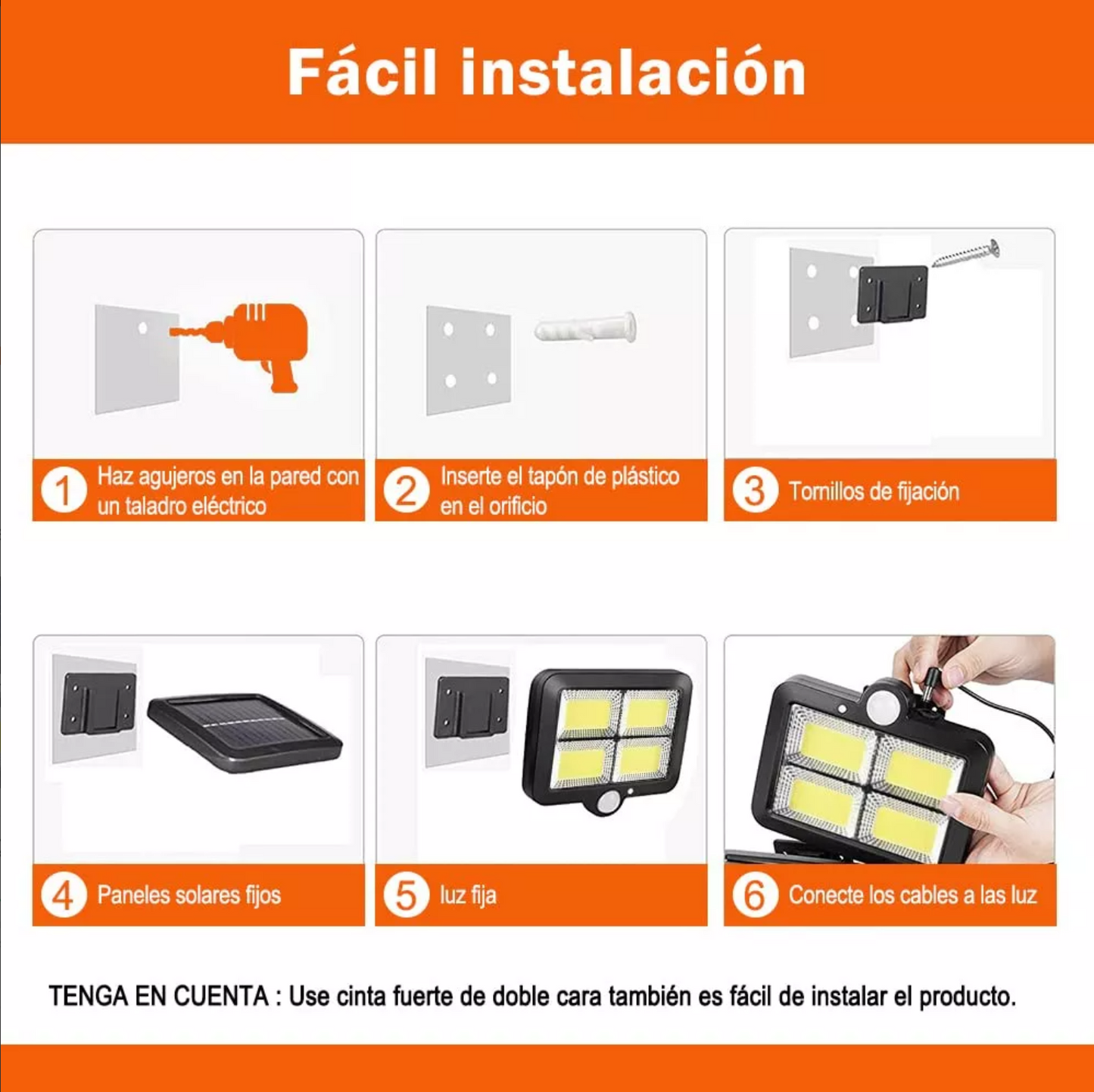 Fácil instalación

1 Haz agujeros en la pared con un taladro eléctrico

2 Inserte el tapón de plástico en el orificio

3 Tornillos de fijación

4 Paneles solares fijos

5 luz fija

6 Conecte los cables a las luz

TENGA EN CUENTA : Use cinta fuerte de doble cara también es fácil de instalar el producto.