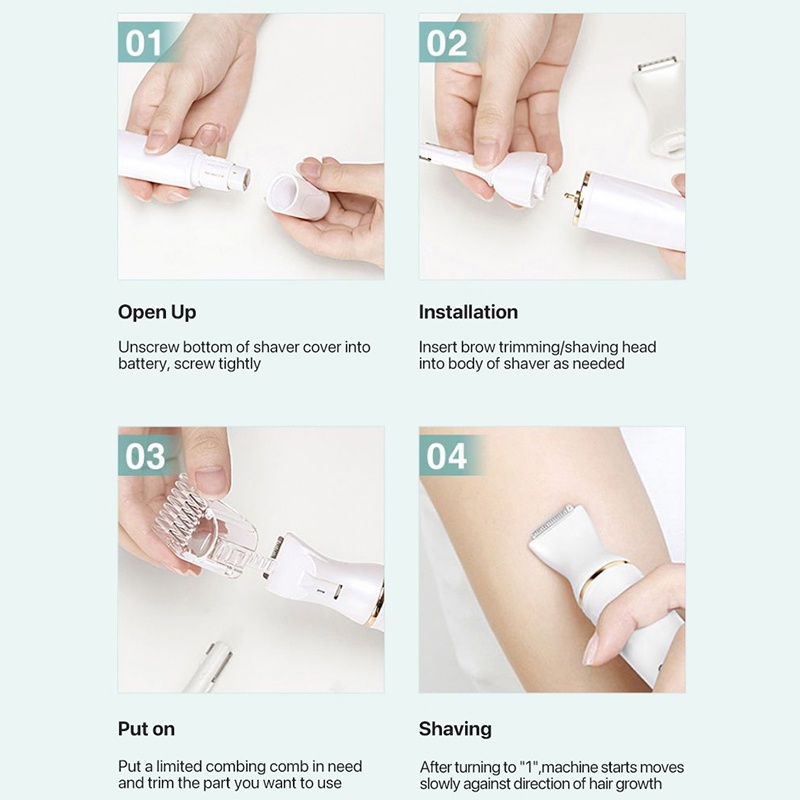 01

Open Up

Unscrew bottom of shaver cover into battery, screw tightly

02

Installation

Insert brow trimming/shaving head into body of shaver as needed

03

Put on

Put a limited combing comb in need and trim the part you want to use

04

Shaving

After turning to "1",machine starts moves slowly against direction of hair growth